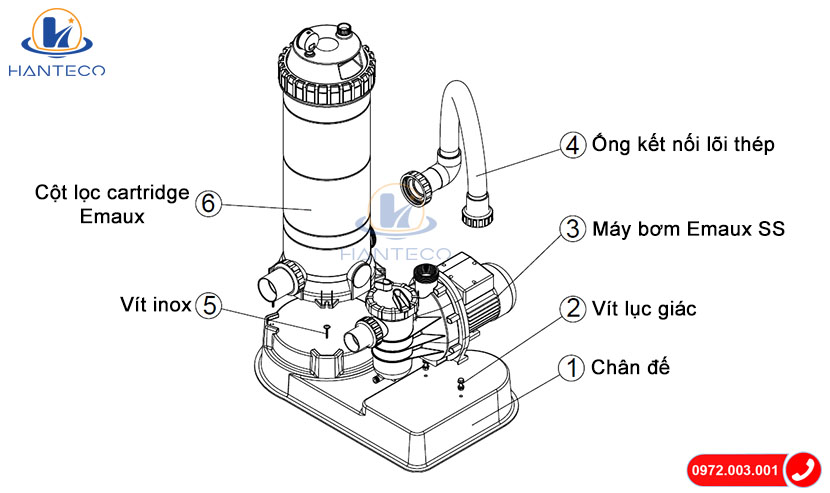 HANTECO

4 Ống kết nối lõi thép

Cột lọc cartridge Emaux 6

HANTECO

3 Máy bơm Emaux SS

Vít inox 5

2 Vít lục giác

1 Chân đế

0972.003.001